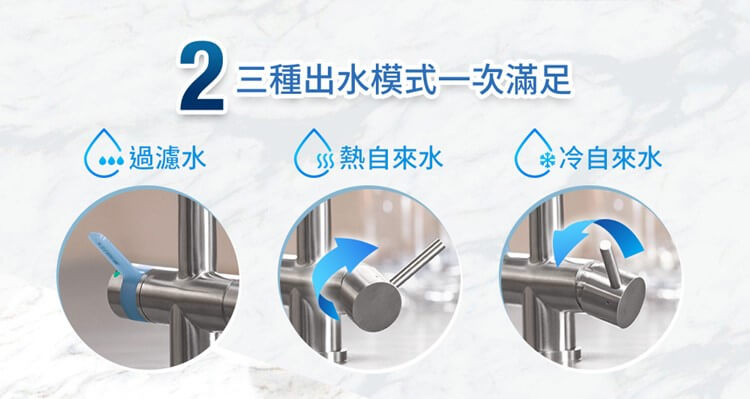 2 三種出水模式一次滿足

過濾水

熱自來水

冷自來水