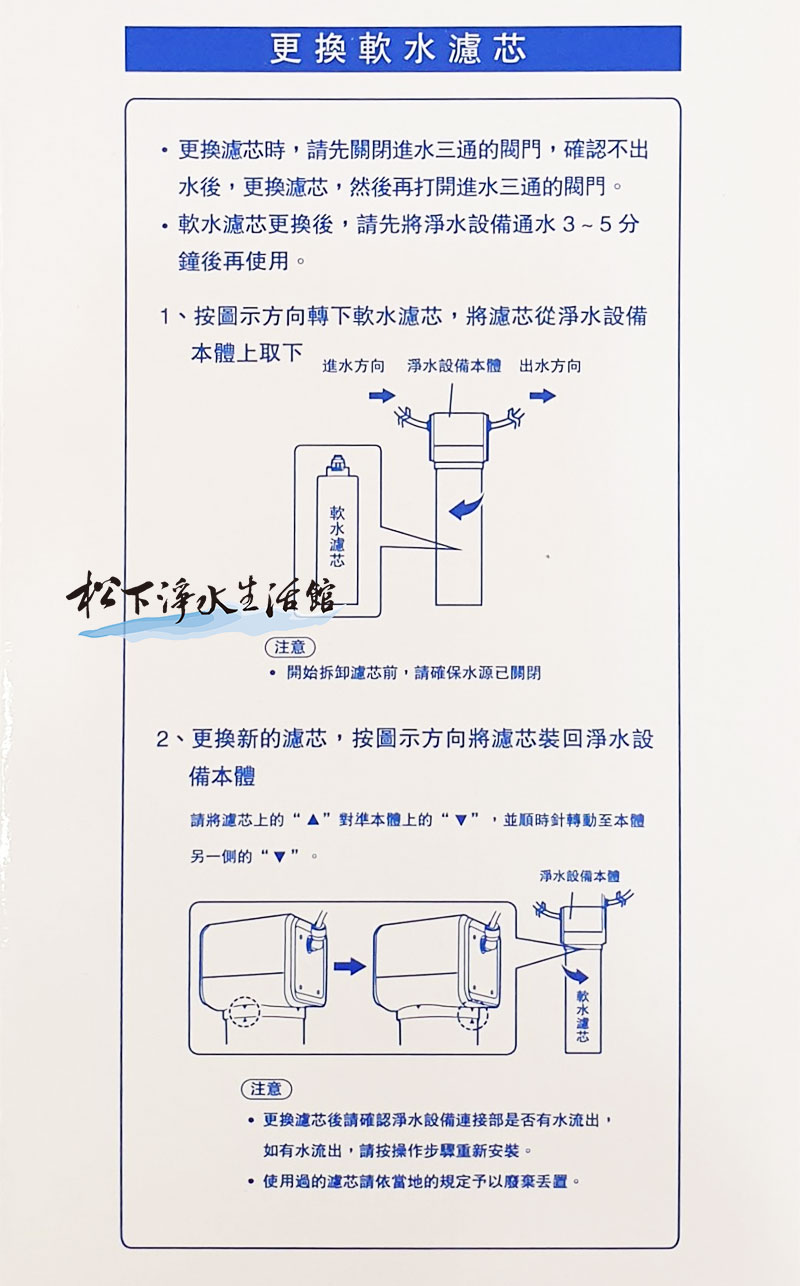 更換軟水濾芯

• 更換濾芯時，請先關閉進水三通的閥門，確認不出水後，更換濾芯，然後再打開進水三通的閥門。

• 軟水濾芯更換後，請先將淨水設備通水 3 ~ 5 分鐘後再使用。

1、按圖示方向轉下軟水濾芯，將濾芯從淨水設備本體上取下

進水方向　淨水設備本體　出水方向

軟水濾芯

松下淨水生活館

注意

• 開始拆卸濾芯前，請確保水源已關閉

2、更換新的濾芯，按圖示方向將濾芯裝回淨水設備本體

請將濾芯上的“▲”對準本體上的“▼”，並順時針轉動至本體另一側的“▼”。

淨水設備本體

軟水濾芯

注意

• 更換濾芯後請確認淨水設備連接部是否有水流出，如有水流出，請按操作步驟重新安裝。

• 使用過的濾芯請依當地的規定予以廢棄丟置。