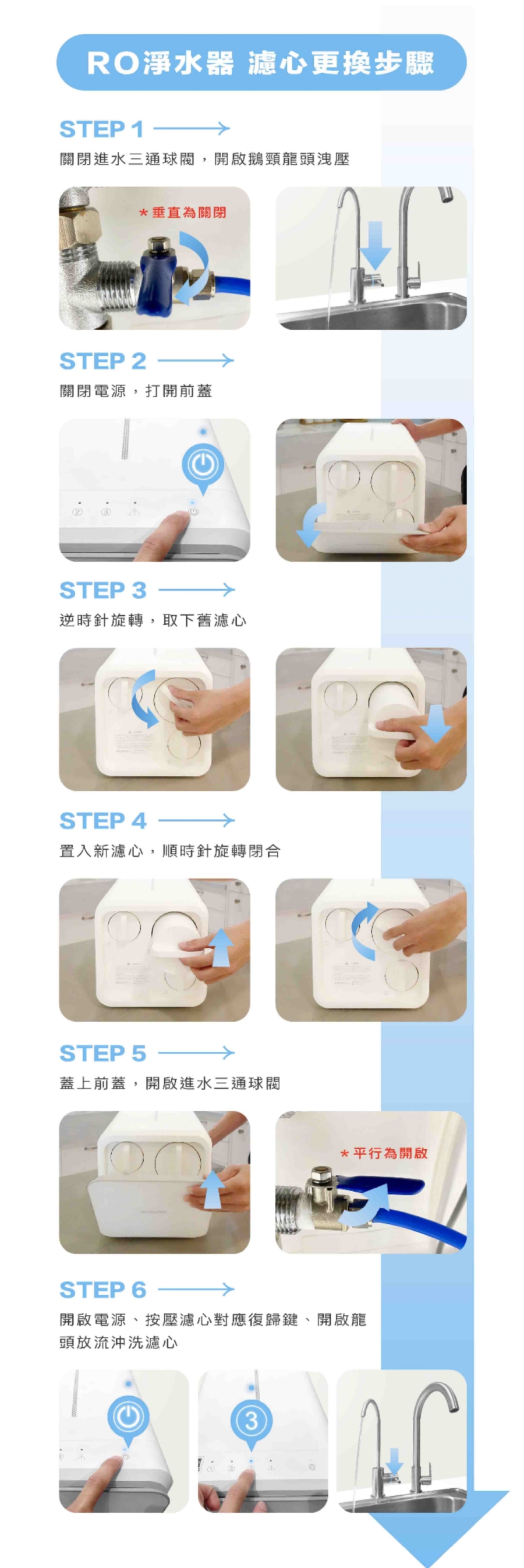 RO淨水器 濾心更換步驟

STEP 1

關閉進水三通球閥，開啟鵝頸龍頭洩壓

＊垂直為關閉

STEP 2

關閉電源，打開前蓋

STEP 3

逆時針旋轉，取下舊濾心

STEP 4

置入新濾心，順時針旋轉閉合

STEP 5

蓋上前蓋，開啟進水三通球閥

＊平行為開啟

STEP 6

開啟電源、按壓濾心對應復歸鍵、開啟龍頭放流沖洗濾心

3