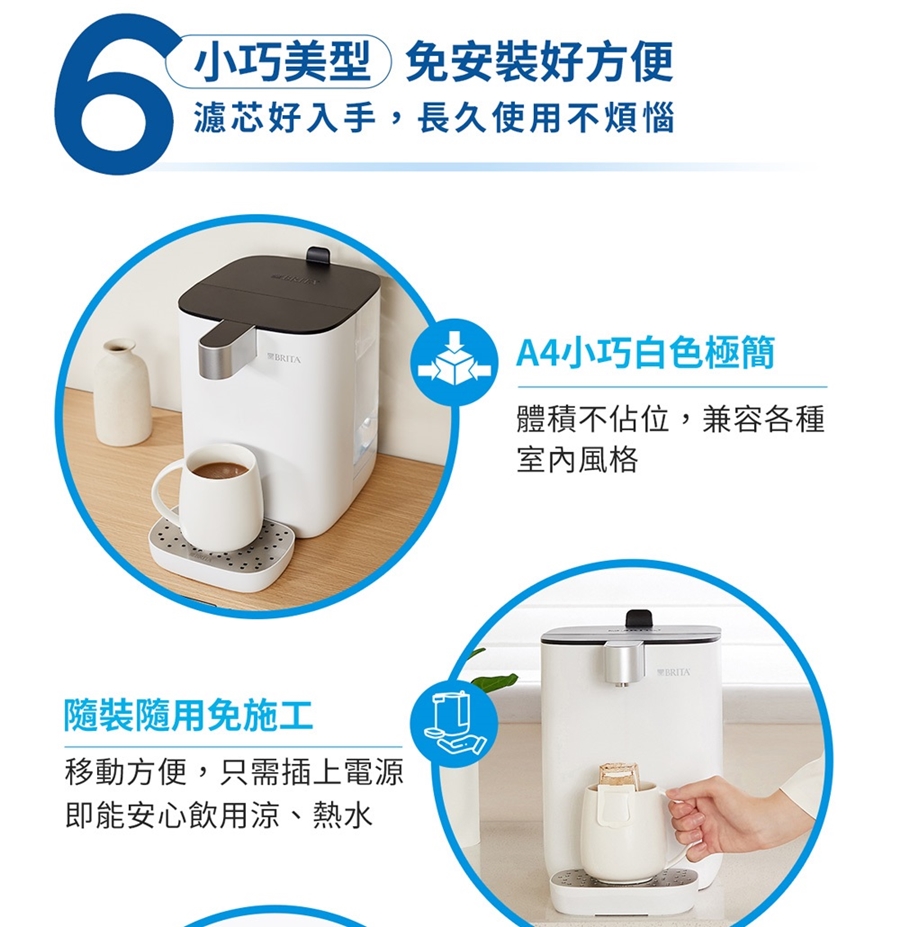 6 小巧美型 免安裝好方便
濾芯好入手，長久使用不煩惱

BRITA
BRITA

A4小巧白色極簡

體積不佔位，兼容各種室內風格

BRITA

隨裝隨用免施工

移動方便，只需插上電源即能安心飲用涼、熱水