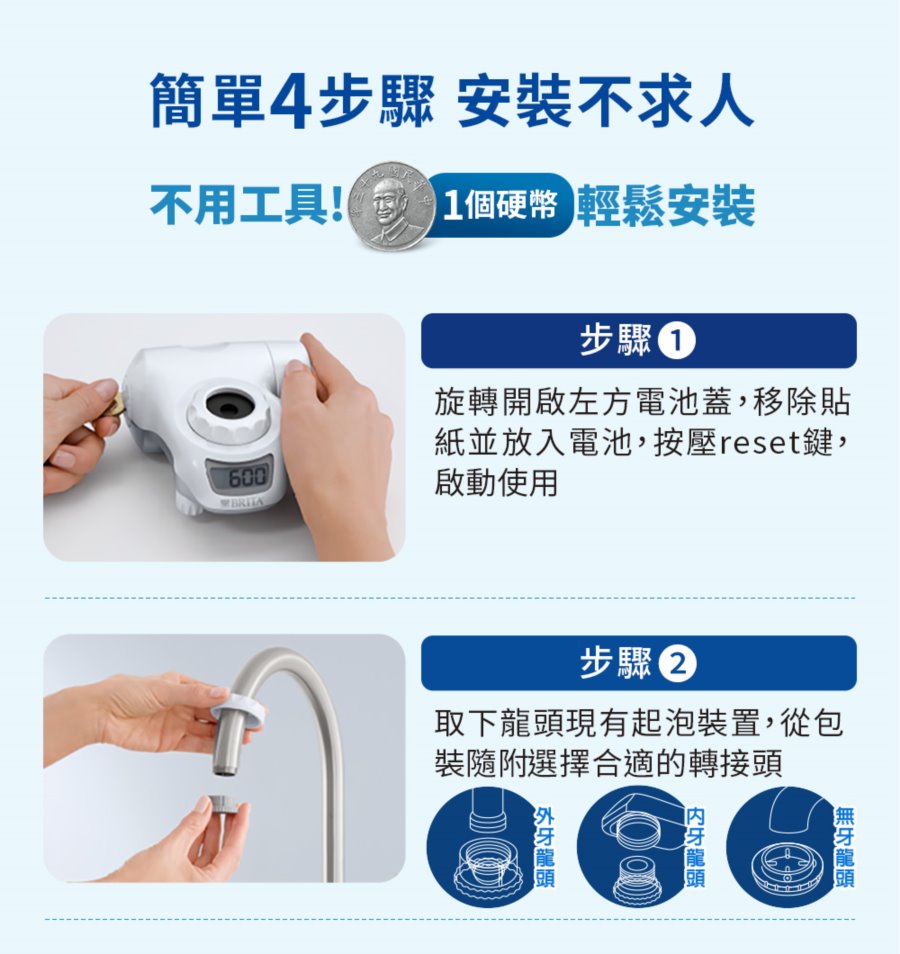 簡單4步驟 安裝不求人

不用工具! 1個硬幣 輕鬆安裝

600

BRITA

步驟 1

旋轉開啟左方電池蓋，移除貼紙並放入電池，按壓reset鍵，啟動使用

步驟 2

取下龍頭現有起泡裝置，從包裝隨附選擇合適的轉接頭

外牙龍頭

內牙龍頭

無牙龍頭