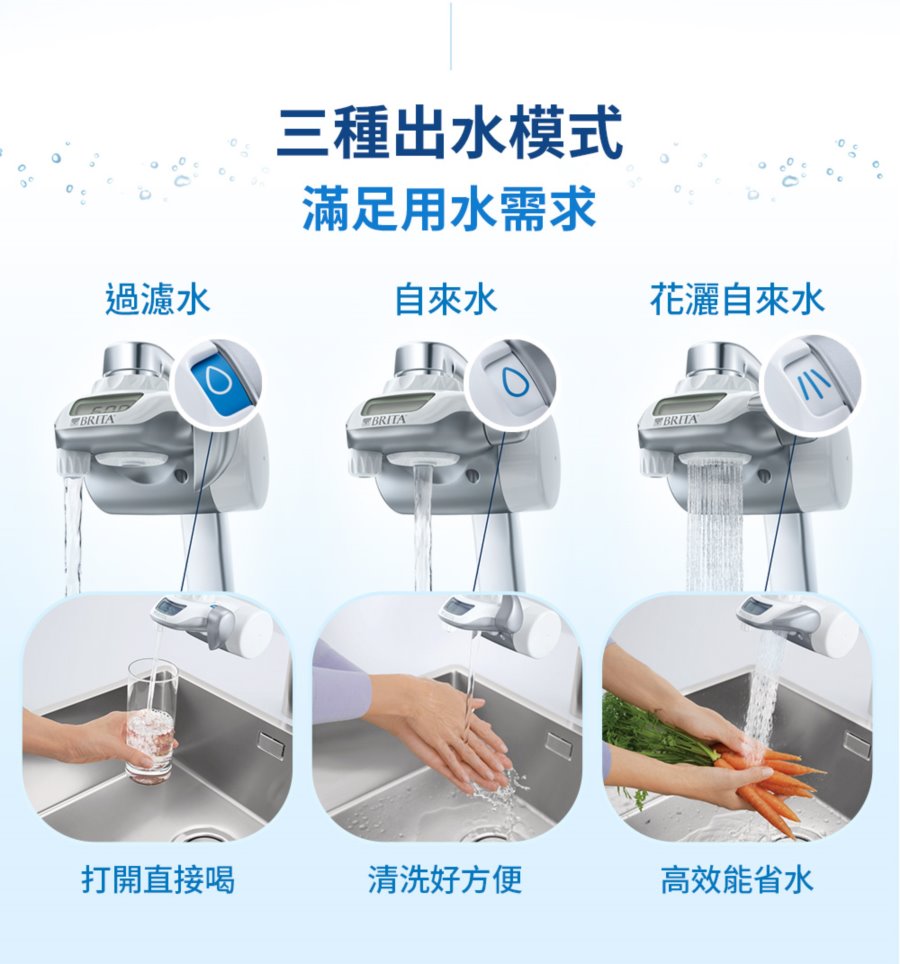 三種出水模式
滿足用水需求

過濾水

自來水

花灑自來水

BRITA

BRITA

BRITA

打開直接喝

清洗好方便

高效能省水