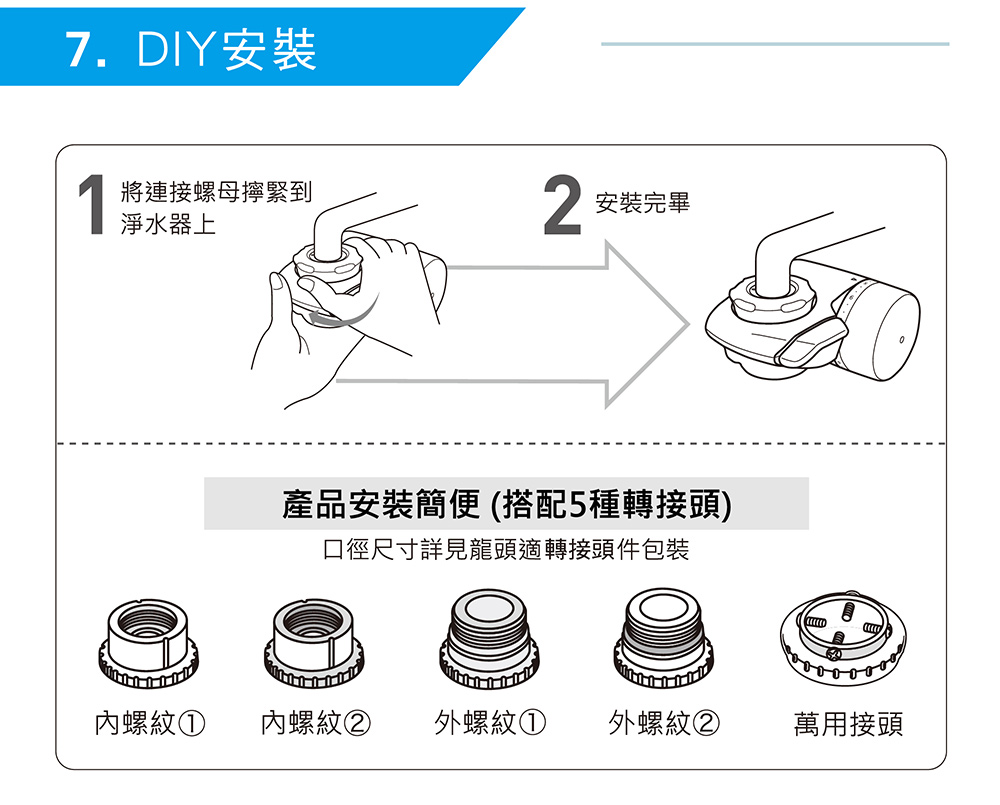 7. DIY安裝

1 將連接螺母擰緊到淨水器上

2 安裝完畢

產品安裝簡便 (搭配5種轉接頭)

口徑尺寸詳見龍頭適轉接頭件包裝

內螺紋①

內螺紋②

外螺紋①

外螺紋②

萬用接頭