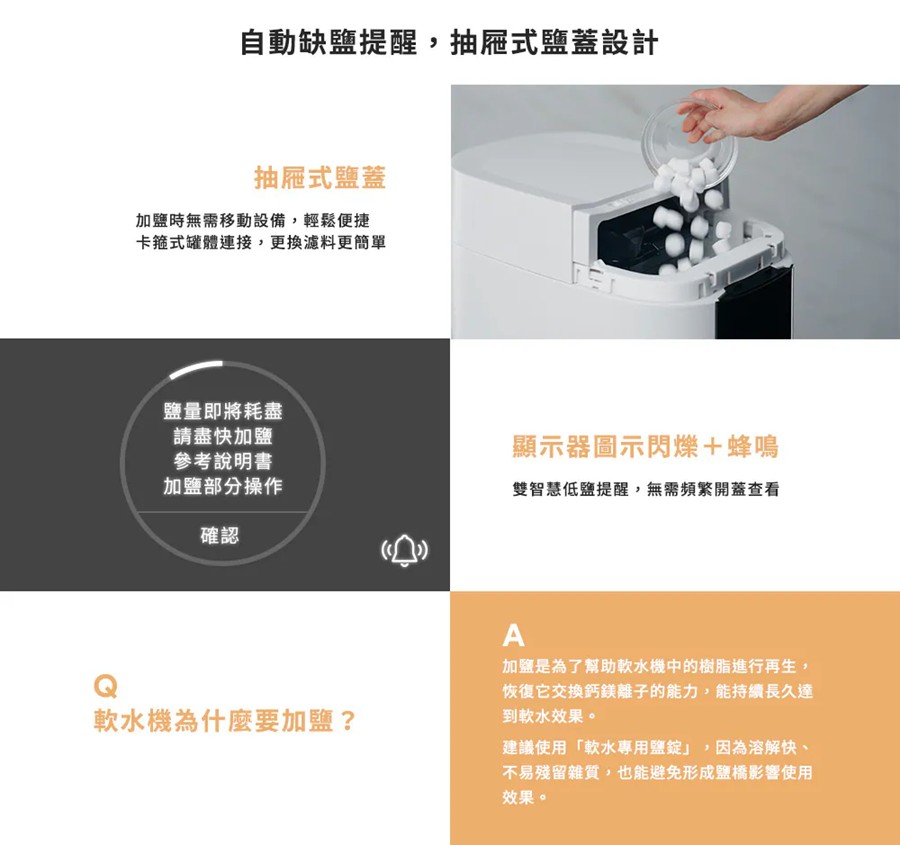 自動缺鹽提醒，抽屜式鹽蓋設計

抽屜式鹽蓋

加鹽時無需移動設備，輕鬆便捷
卡箍式罐體連接，更換濾料更簡單

鹽量即將耗盡
請盡快加鹽
參考說明書
加鹽部分操作

確認

顯示器圖示閃爍＋蜂鳴

雙智慧低鹽提醒，無需頻繁開蓋查看

Q
軟水機為什麼要加鹽？

A
加鹽是為了幫助軟水機中的樹脂進行再生，恢復它交換鈣鎂離子的能力，能持續長久達到軟水效果。

建議使用「軟水專用鹽錠」，因為溶解快、不易殘留雜質，也能避免形成鹽橋影響使用效果。