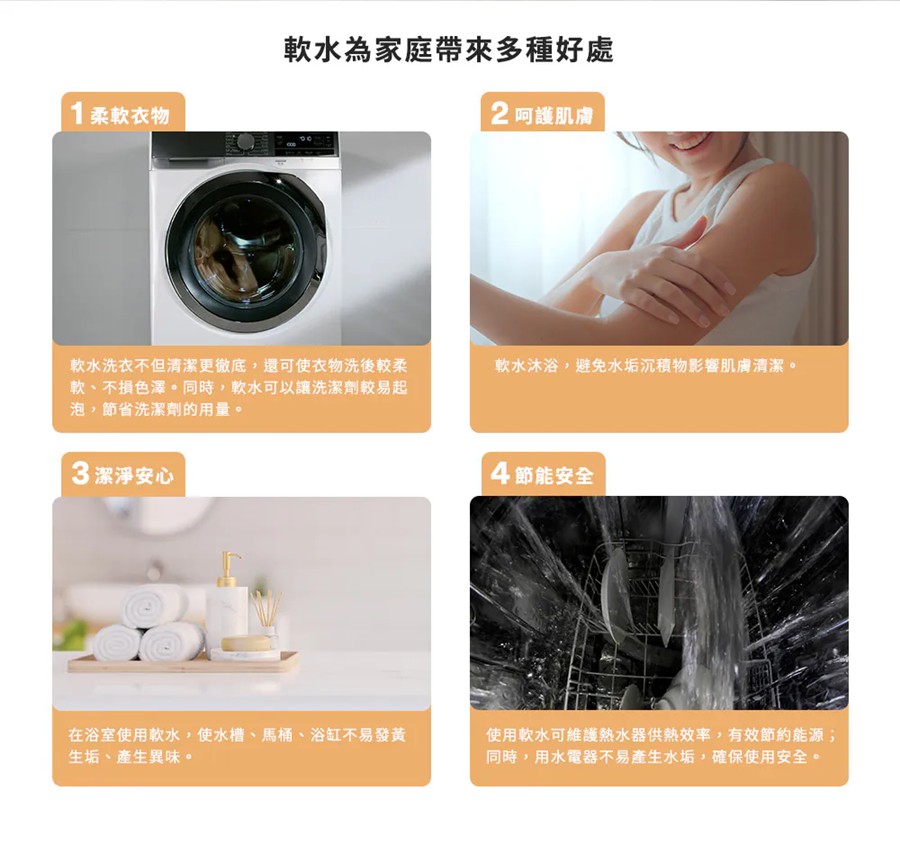 軟水為家庭帶來多種好處

1 柔軟衣物

軟水洗衣不但清潔更徹底，還可使衣物洗後較柔軟、不損色澤。同時，軟水可以讓洗潔劑較易起泡，節省洗潔劑的用量。

2 呵護肌膚

軟水沐浴，避免水垢沉積物影響肌膚清潔。

3 潔淨安心

在浴室使用軟水，使水槽、馬桶、浴缸不易發黃生垢、產生異味。

4 節能安全

使用軟水可維護熱水器供熱效率，有效節約能源；同時，用水電器不易產生水垢，確保使用安全。