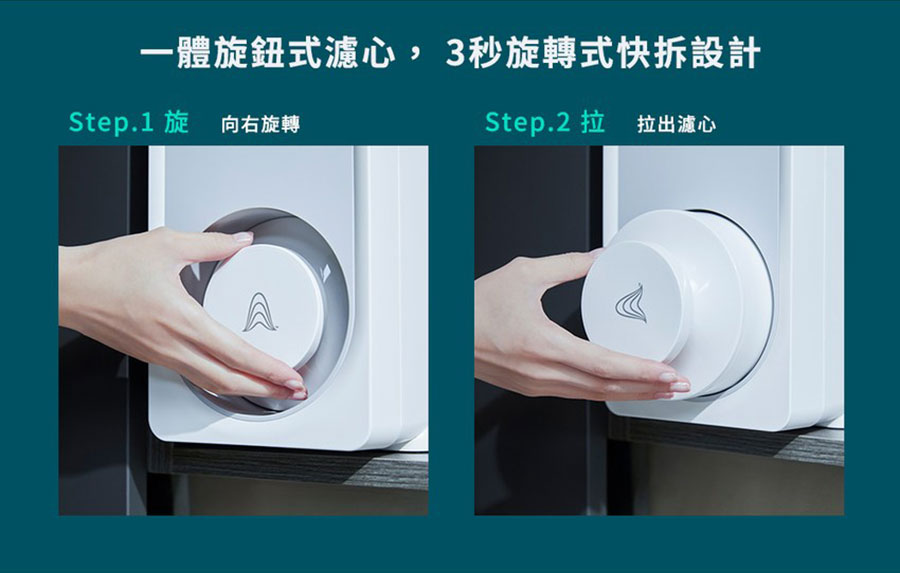 一體旋鈕式濾心， 3秒旋轉式快拆設計

Step.1 旋 向右旋轉

Step.2 拉 拉出濾心